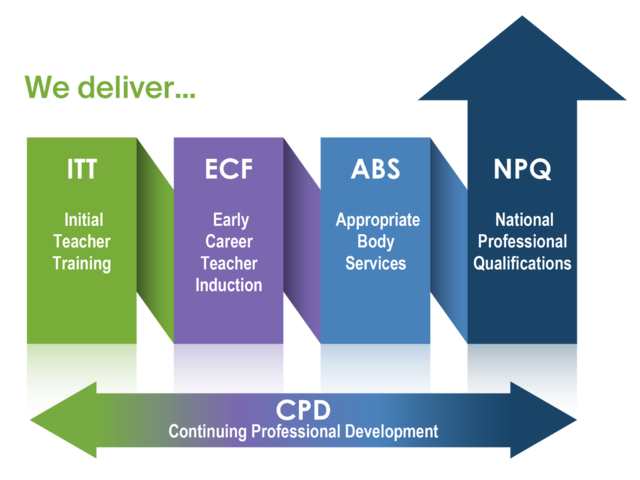 We deliver...

ITT

Initial Teacher Training

ECF

Early Career Teacher Induction

ABS

Appropriate Body Services

NPQ

National Professional Qualifications

CPD
Continuing Professional Development