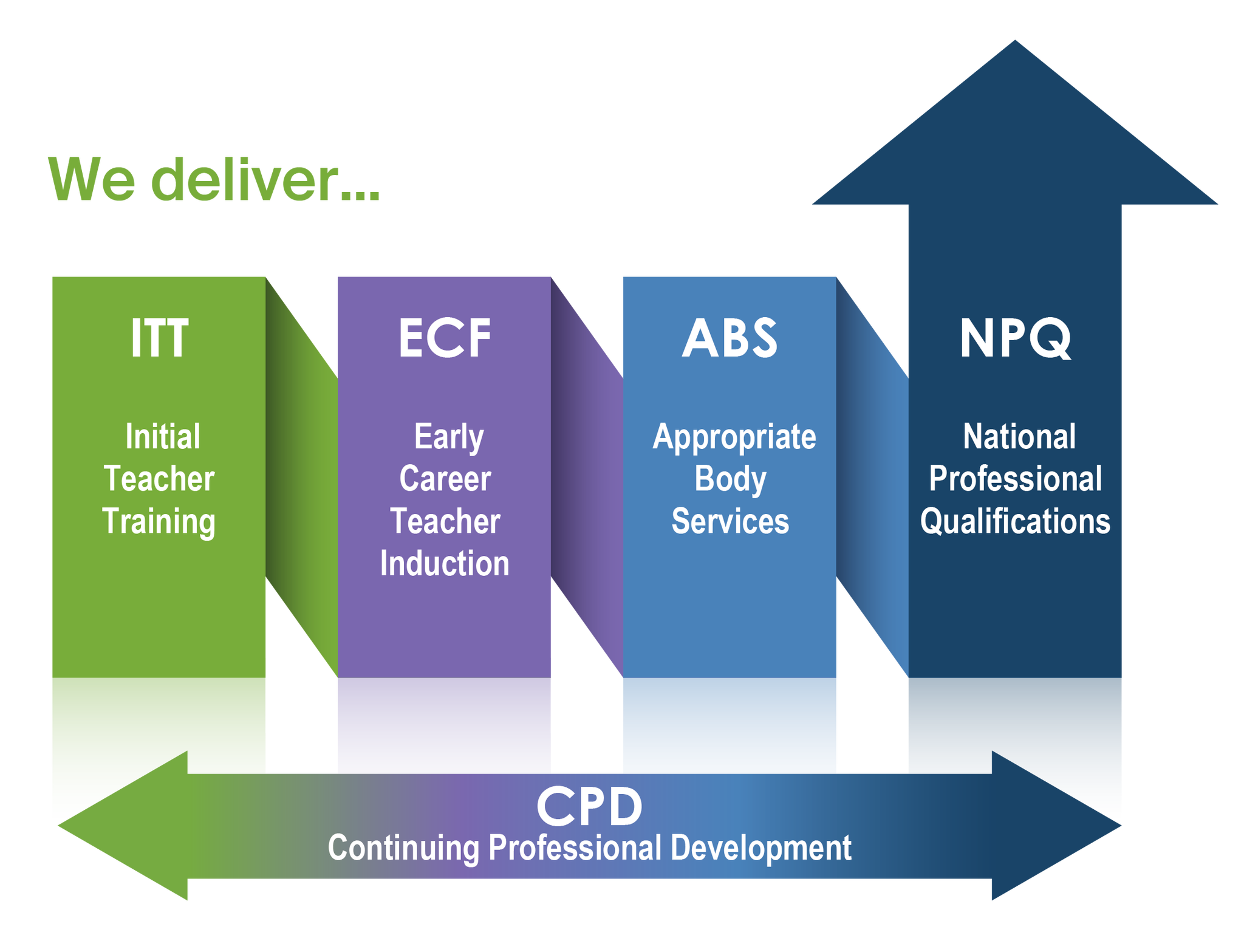 We deliver...

ITT

Initial Teacher Training

ECF

Early Career Teacher Induction

ABS

Appropriate Body Services

NPQ

National Professional Qualifications

CPD

Continuing Professional Development