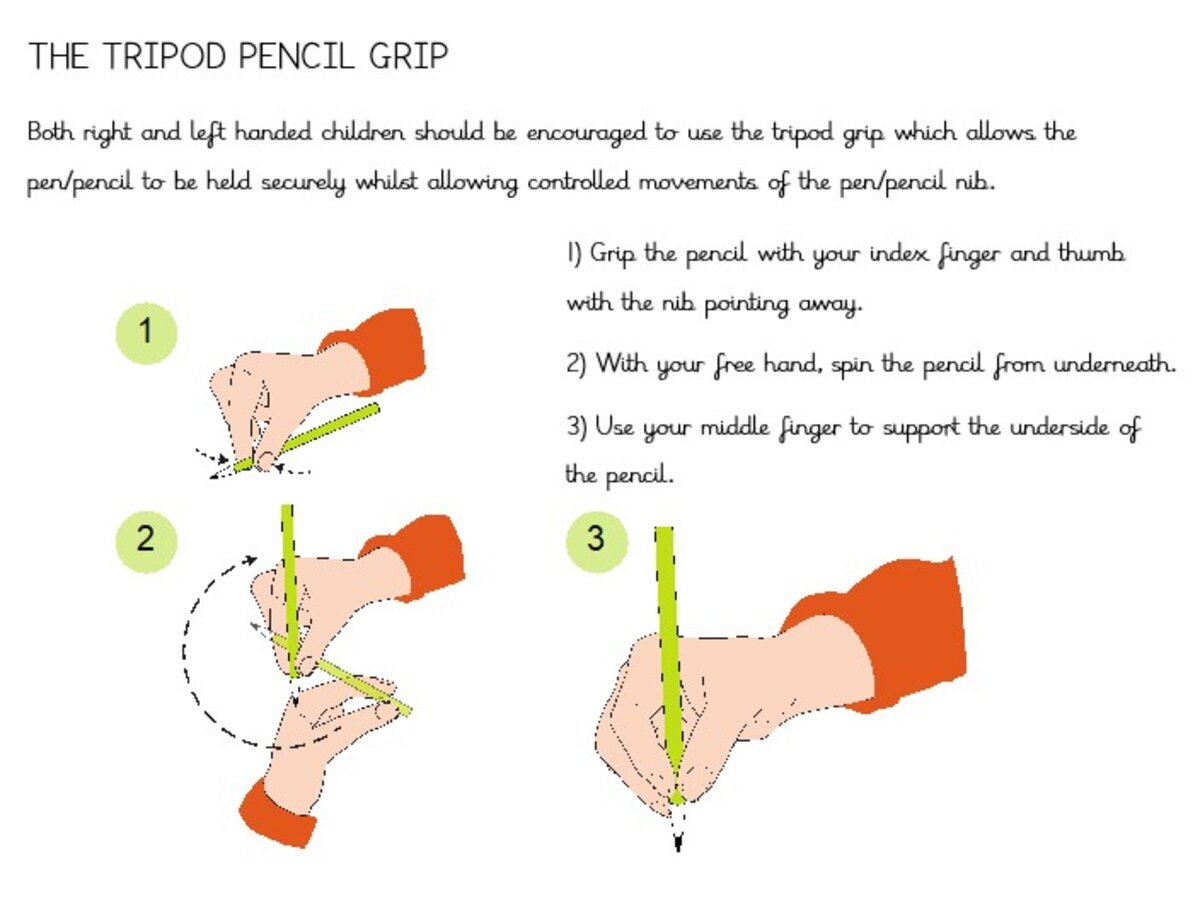 THE TRIPOD PENCIL GRIP

Both right and left handed children should be encouraged to use the tripod grip which allows the pen/pencil to be held securely whilst allowing controlled movements of the pen/pencil nib.

1) Grip the pencil with your index finger and thumb with the nib pointing away.

2) With your free hand, spin the pencil from underneath.

3) Use your middle finger to support the underside of the pencil.

1

2

3