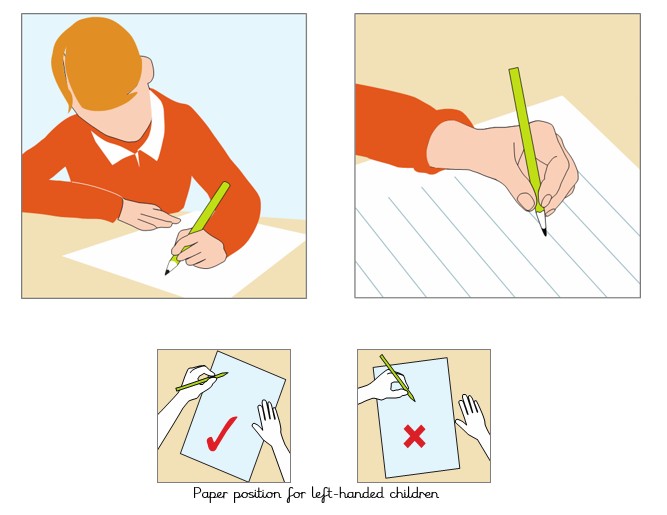 Paper position for left-handed children