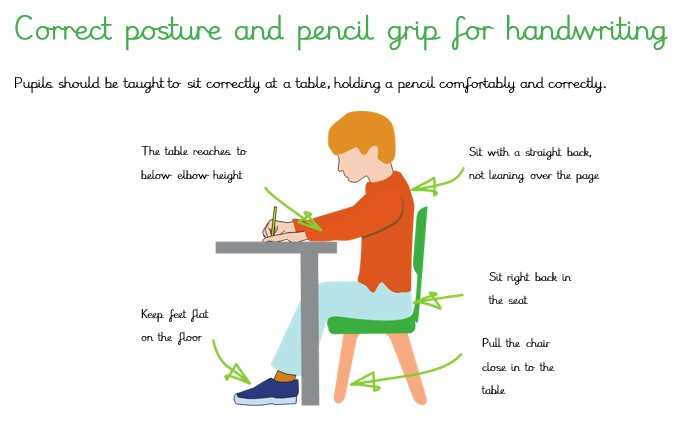 Correct posture and pencil grip for handwriting

Pupils should be taught to sit correctly at a table, holding a pencil comfortably and correctly.

The table reaches to below elbow height

Sit with a straight back, not leaning over the page

Sit right back in the seat

Keep feet flat on the floor

Pull the chair close in to the table