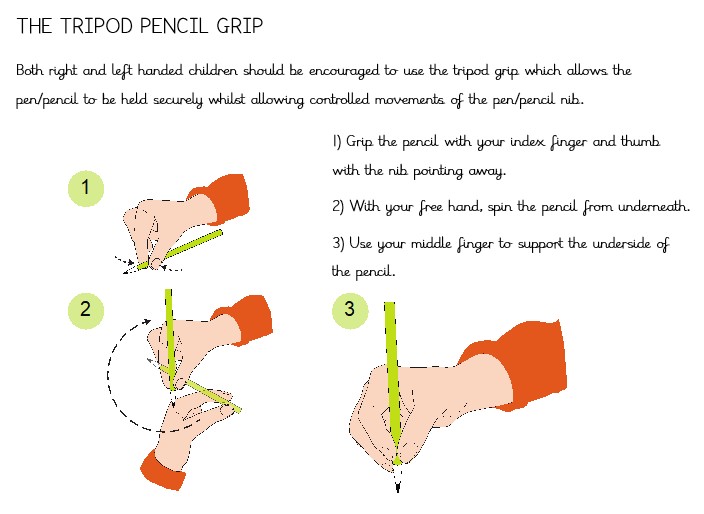 THE TRIPOD PENCIL GRIP

Both right and left handed children should be encouraged to use the tripod grip which allows the pen/pencil to be held securely whilst allowing controlled movements of the pen/pencil nib.

1) Grip the pencil with your index finger and thumb with the nib pointing away.

2) With your free hand, spin the pencil from underneath.

3) Use your middle finger to support the underside of the pencil.

1

2

3