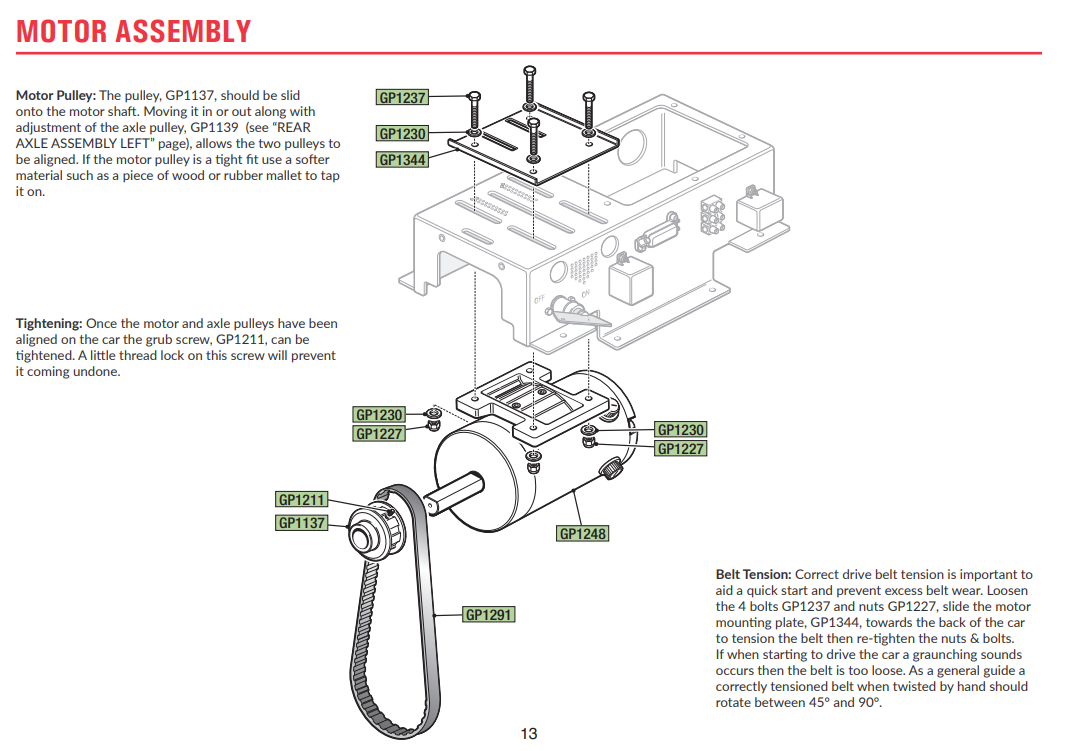 MOTOR ASSEMBLY

Motor Pulley: The pulley, GP1137, should be slid onto the motor shaft. Moving it in or out along with adjustment of the axle pulley, GP1139 (see "REAR AXLE ASSEMBLY LEFT" page), allows the two pulleys to be aligned. If the motor pulley is a tight fit use a softer material such as a piece of wood or rubber mallet to tap it on.

Tightening: Once the motor and axle pulleys have been aligned on the car the grub screw, GP1211, can be tightened. A little thread lock on this screw will prevent it coming undone.

GP1237
GP1230
GP1344

OFF ON

GP1230
GP1227
GP1230
GP1227

GP1211
GP1137
GP1248
GP1291

Belt Tension: Correct drive belt tension is important to aid a quick start and prevent excess belt wear. Loosen the 4 bolts GP1237 and nuts GP1227, slide the motor mounting plate, GP1344, towards the back of the car to tension the belt then re-tighten the nuts & bolts. If when starting to drive the car a graunching sounds occurs then the belt is too loose. As a general guide a correctly tensioned belt when twisted by hand should rotate between 45° and 90°.

13