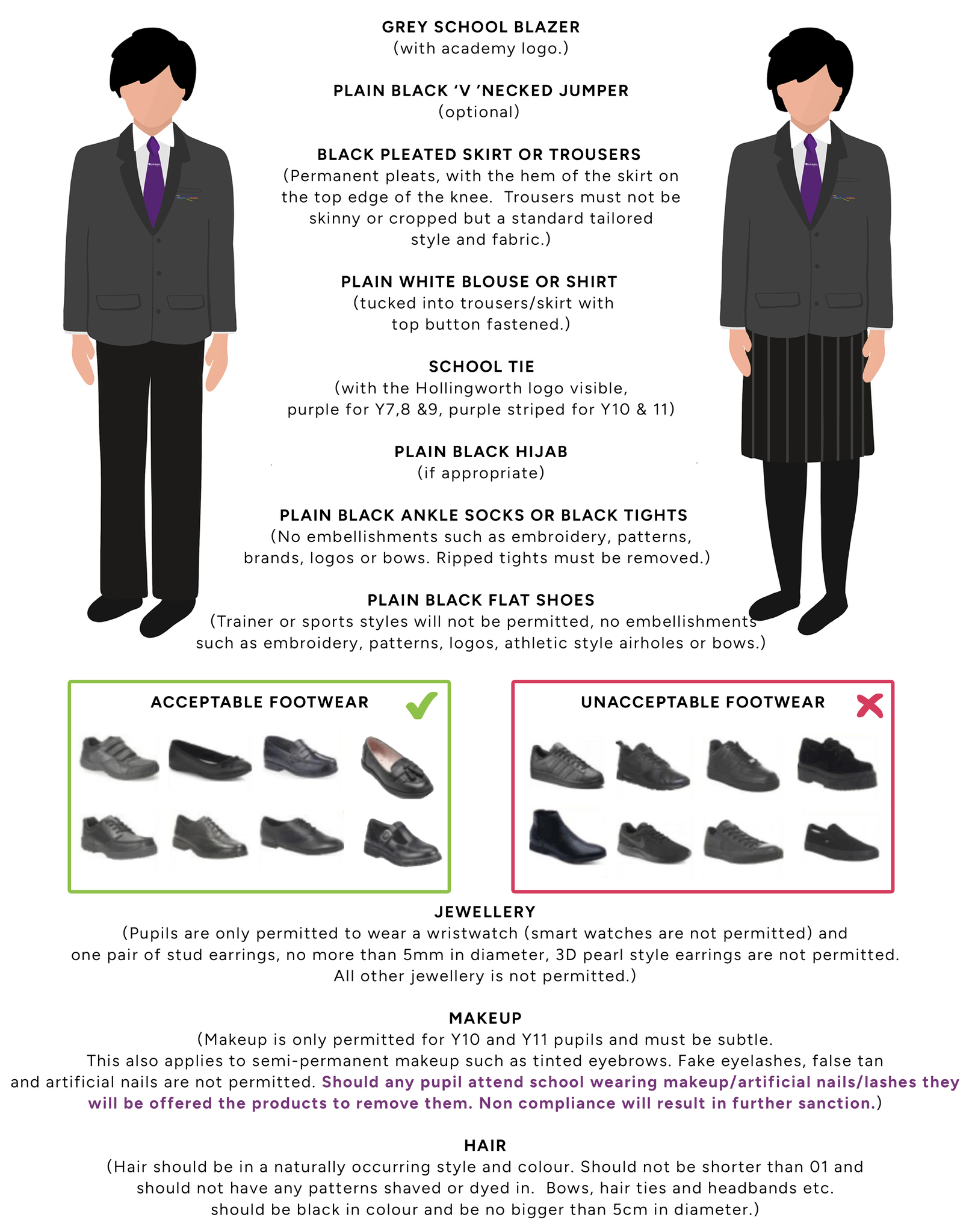 GREY SCHOOL BLAZER
(with academy logo.)

PLAIN BLACK ‘V ’NECKED JUMPER
(optional)

BLACK PLEATED SKIRT OR TROUSERS
(Permanent pleats, with the hem of the skirt on the top edge of the knee. Trousers must not be skinny or cropped but a standard tailored style and fabric.)

PLAIN WHITE BLOUSE OR SHIRT
(tucked into trousers/skirt with top button fastened.)

SCHOOL TIE
(with the Hollingworth logo visible, purple for Y7,8 &9, purple striped for Y10 & 11)

PLAIN BLACK HIJAB
(if appropriate)

PLAIN BLACK ANKLE SOCKS OR BLACK TIGHTS
(No embellishments such as embroidery, patterns, brands, logos or bows. Ripped tights must be removed.)

PLAIN BLACK FLAT SHOES
(Trainer or sports styles will not be permitted, no embellishments such as embroidery, patterns, logos, athletic style airholes or bows.)

ACCEPTABLE FOOTWEAR

UNACCEPTABLE FOOTWEAR

JEWELLERY
(Pupils are only permitted to wear a wristwatch (smart watches are not permitted) and one pair of stud earrings, no more than 5mm in diameter, 3D pearl style earrings are not permitted. All other jewellery is not permitted.)

MAKEUP
(Makeup is only permitted for Y10 and Y11 pupils and must be subtle. This also applies to semi-permanent makeup such as tinted eyebrows. Fake eyelashes, false tan and artificial nails are not permitted. Should any pupil attend school wearing makeup/artificial nails/lashes they will be offered the products to remove them. Non compliance will result in further sanction.)

HAIR
(Hair should be in a naturally occurring style and colour. Should not be shorter than 01 and should not have any patterns shaved or dyed in. Bows, hair ties and headbands etc. should be black in colour and be no bigger than 5cm in diameter.)