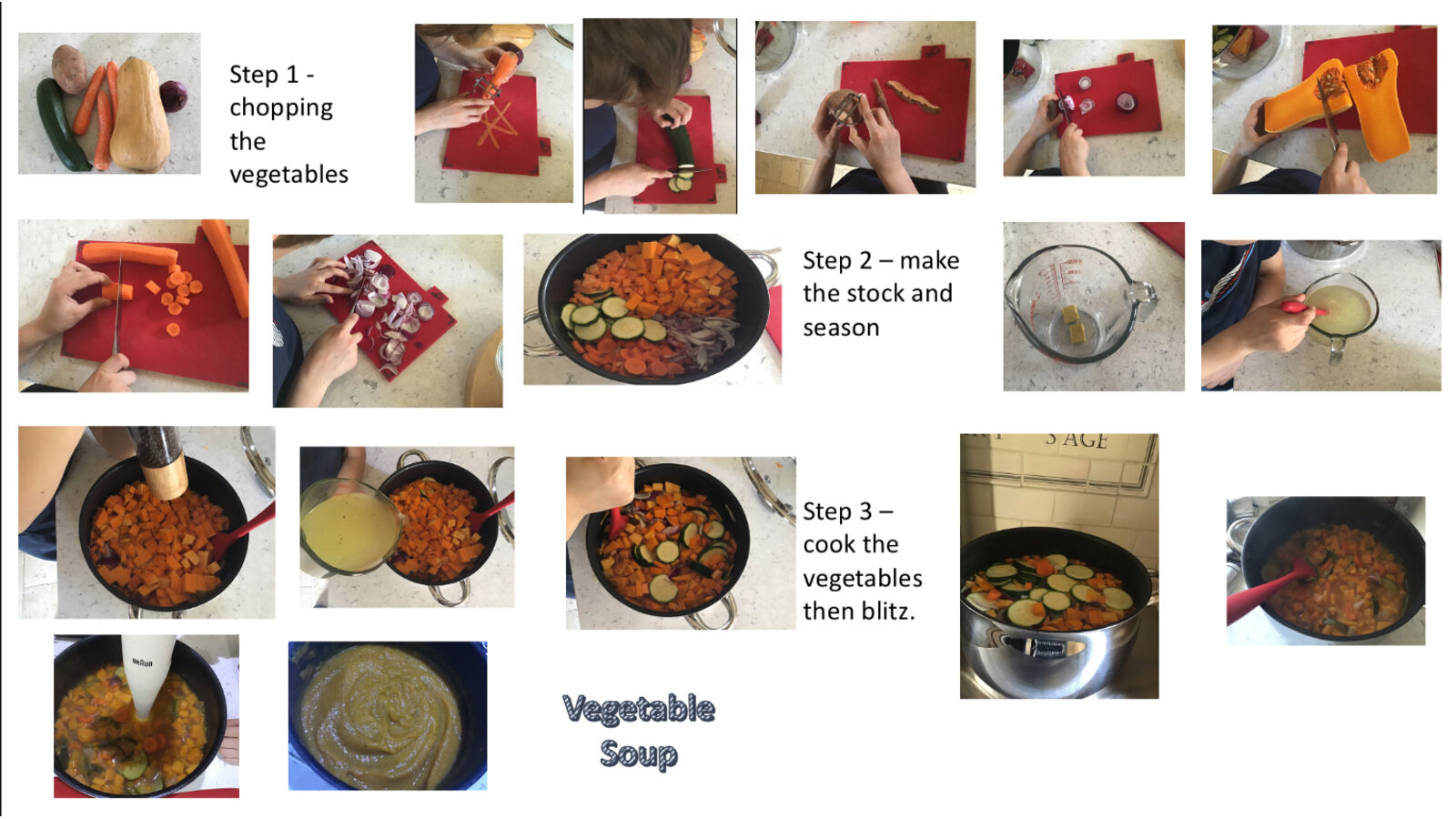 Step 1 - chopping the vegetables

Step 2 – make the stock and season

Step 3 – cook the vegetables then blitz.

SAGE

BRAUN

Vegetable Soup