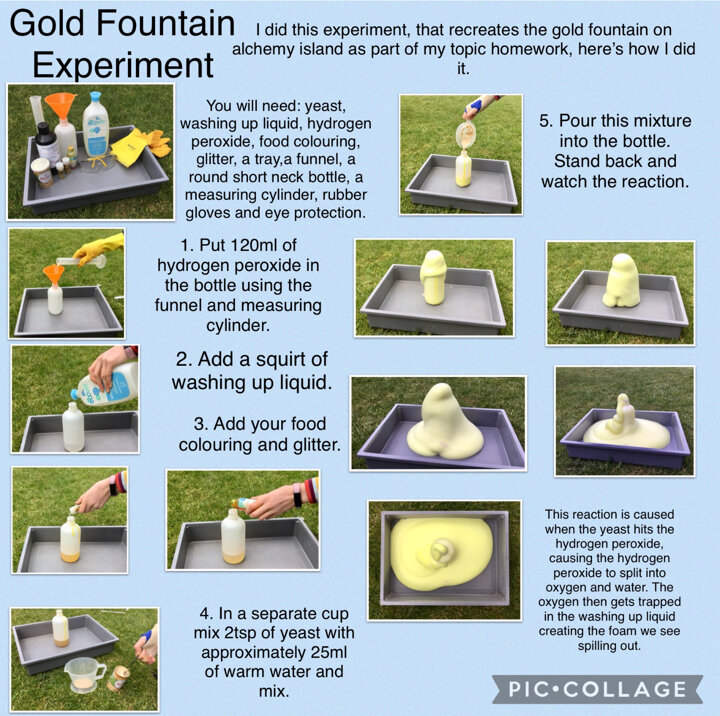 Gold Fountain Experiment

I did this experiment, that recreates the gold fountain on alchemy island as part of my topic homework, here's how I did it.

You will need: yeast, washing up liquid, hydrogen peroxide, food colouring, glitter, a tray,a funnel, a round short neck bottle, a measuring cylinder, rubber gloves and eye protection.

1. Put 120ml of hydrogen peroxide in the bottle using the funnel and measuring cylinder.

2. Add a squirt of washing up liquid.

3. Add your food colouring and glitter.

4. In a separate cup mix 2tsp of yeast with approximately 25ml of warm water and mix.

5. Pour this mixture into the bottle. Stand back and watch the reaction.

This reaction is caused when the yeast hits the hydrogen peroxide, causing the hydrogen peroxide to split into oxygen and water. The oxygen then gets trapped in the washing up liquid creating the foam we see spilling out.

PIC•COLLAGE