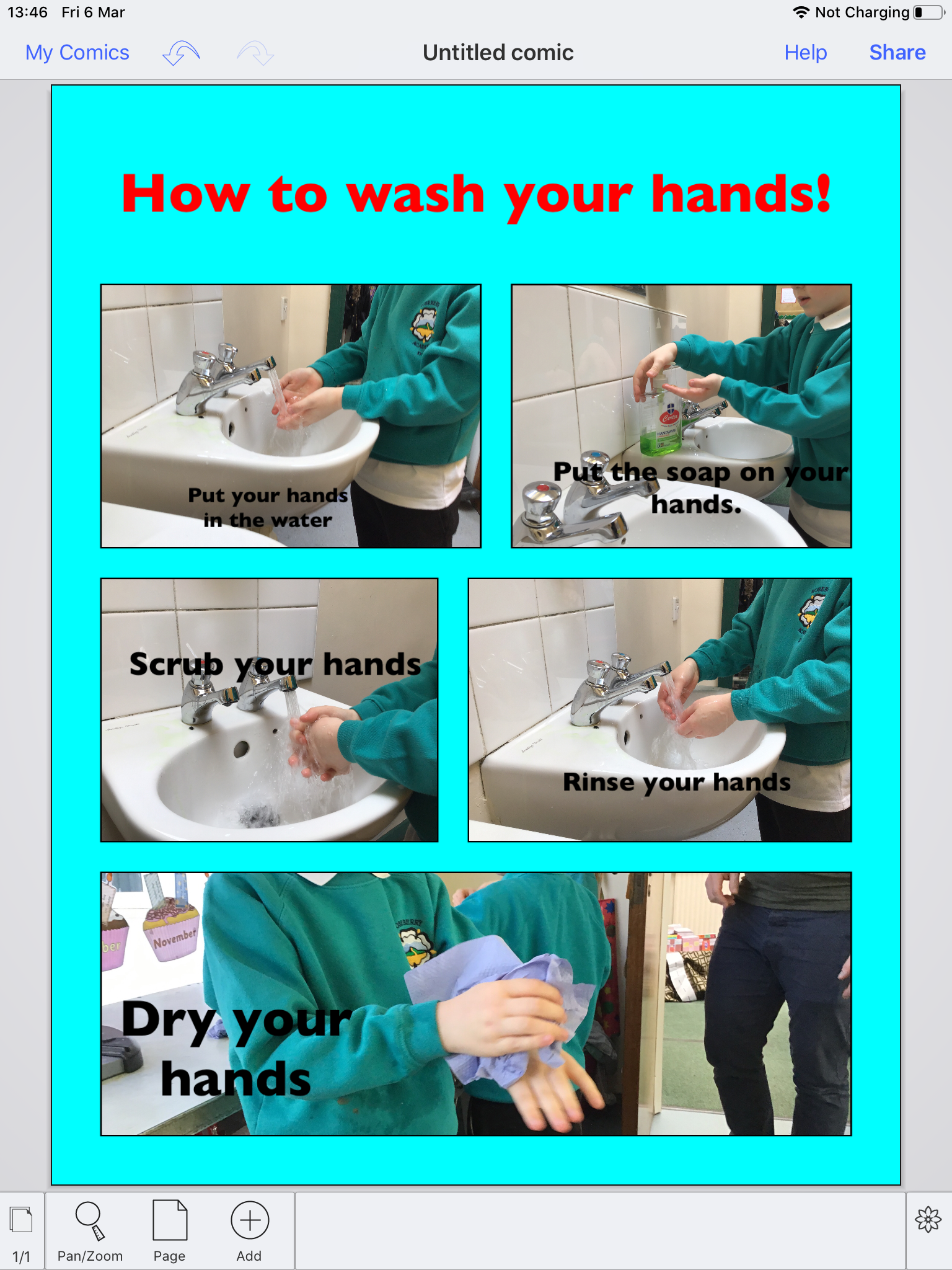 13:46 Fri 6 Mar

Not Charging

My Comics

Untitled comic

Help

Share

How to wash your hands!

Put your hands in the water

Put the soap on your hands.

Scrub your hands

Rinse your hands

ber

November

Dry your hands

1/1

Pan/Zoom

Page

Add