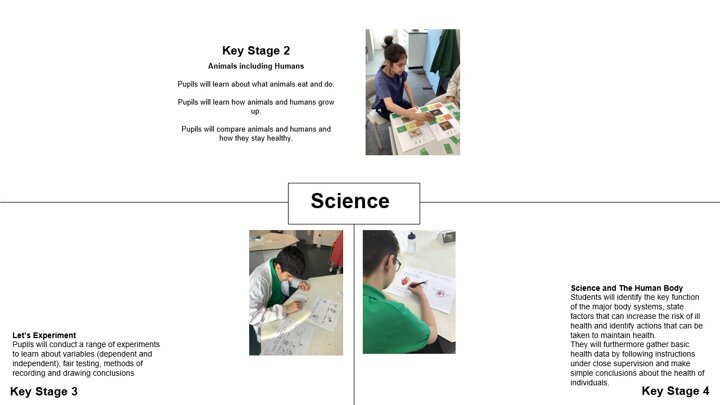 Key Stage 2

Animals including Humans

Pupils will learn about what animals eat and do.

Pupils will learn how animals and humans grow up.

Pupils will compare animals and humans and how they stay healthy.

Science

Let's Experiment
Pupils will conduct a range of experiments to learn about variables (dependent and independent), fair testing, methods of recording and drawing conclusions

Key Stage 3

Science and The Human Body
Students will identify the key function of the major body systems, state factors that can increase the risk of ill health and identify actions that can be taken to maintain health.
They will furthermore gather basic health data by following instructions under close supervision and make simple conclusions about the health of individuals.

Key Stage 4