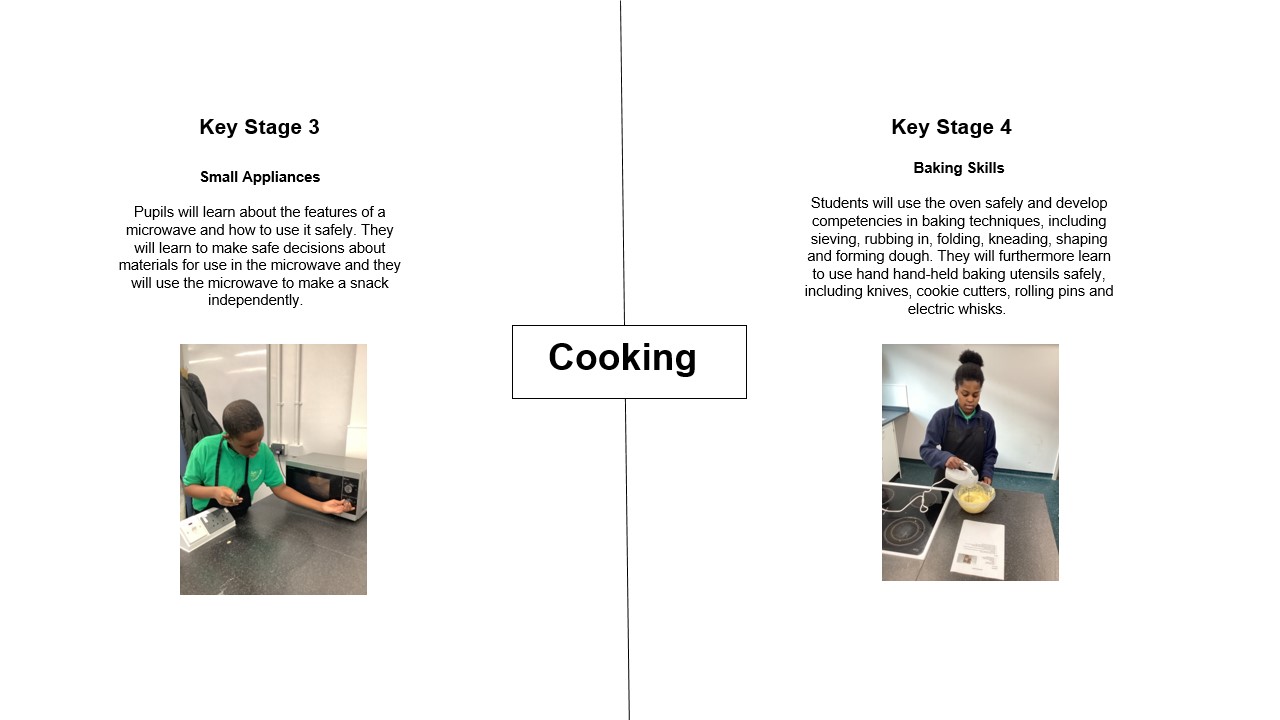 Key Stage 3

Small Appliances

Pupils will learn about the features of a microwave and how to use it safely. They will learn to make safe decisions about materials for use in the microwave and they will use the microwave to make a snack independently.

Cooking

Key Stage 4

Baking Skills

Students will use the oven safely and develop competencies in baking techniques, including sieving, rubbing in, folding, kneading, shaping and forming dough. They will furthermore learn to use hand hand-held baking utensils safely, including knives, cookie cutters, rolling pins and electric whisks.