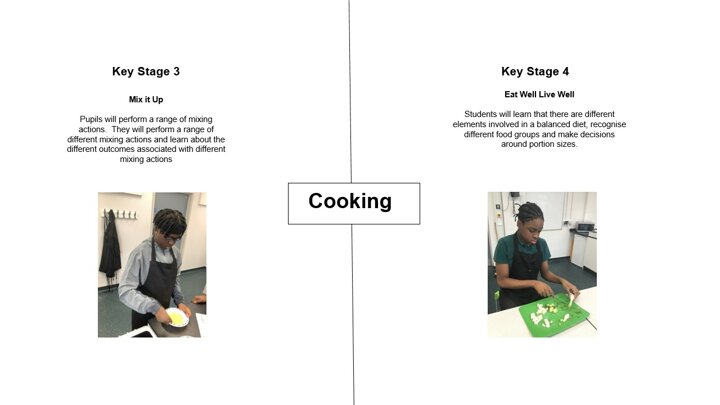 Key Stage 3

Mix it Up

Pupils will perform a range of mixing actions. They will perform a range of different mixing actions and learn about the different outcomes associated with different mixing actions

Cooking

Key Stage 4

Eat Well Live Well

Students will learn that there are different elements involved in a balanced diet, recognise different food groups and make decisions around portion sizes.