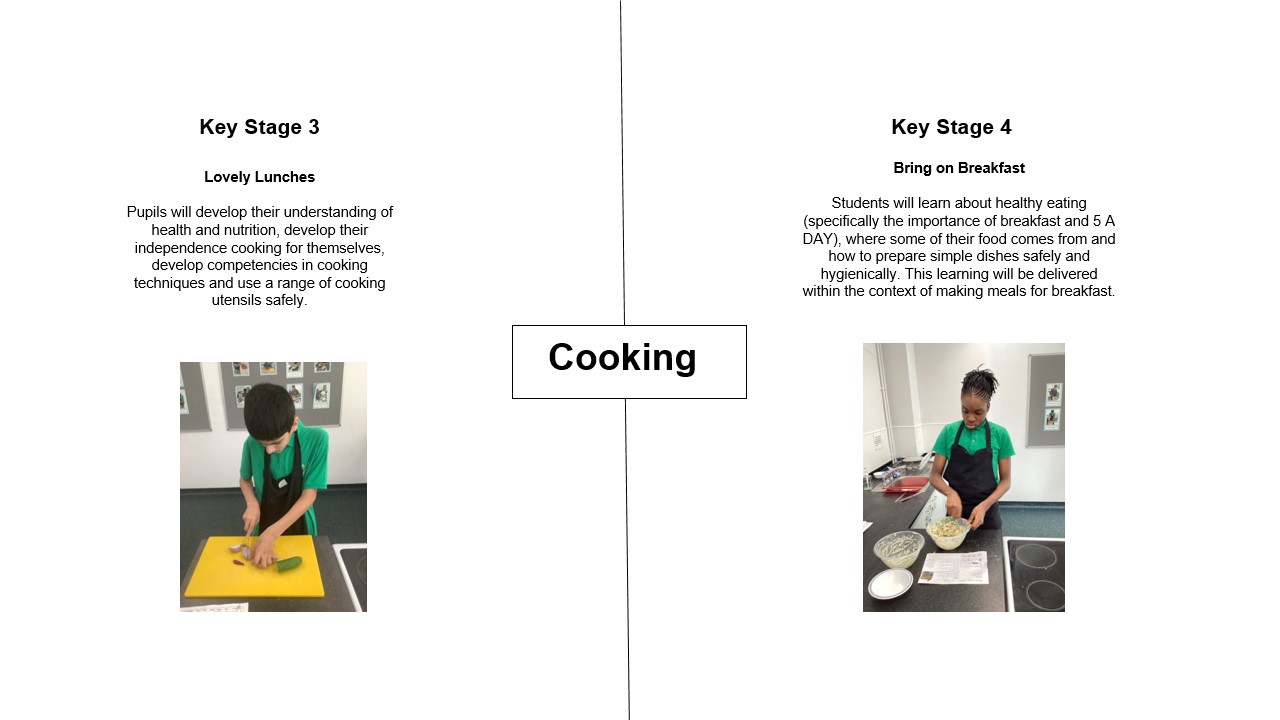 Key Stage 3

Lovely Lunches

Pupils will develop their understanding of health and nutrition, develop their independence cooking for themselves, develop competencies in cooking techniques and use a range of cooking utensils safely.

Cooking

Key Stage 4

Bring on Breakfast

Students will learn about healthy eating (specifically the importance of breakfast and 5 A DAY), where some of their food comes from and how to prepare simple dishes safely and hygienically. This learning will be delivered within the context of making meals for breakfast.