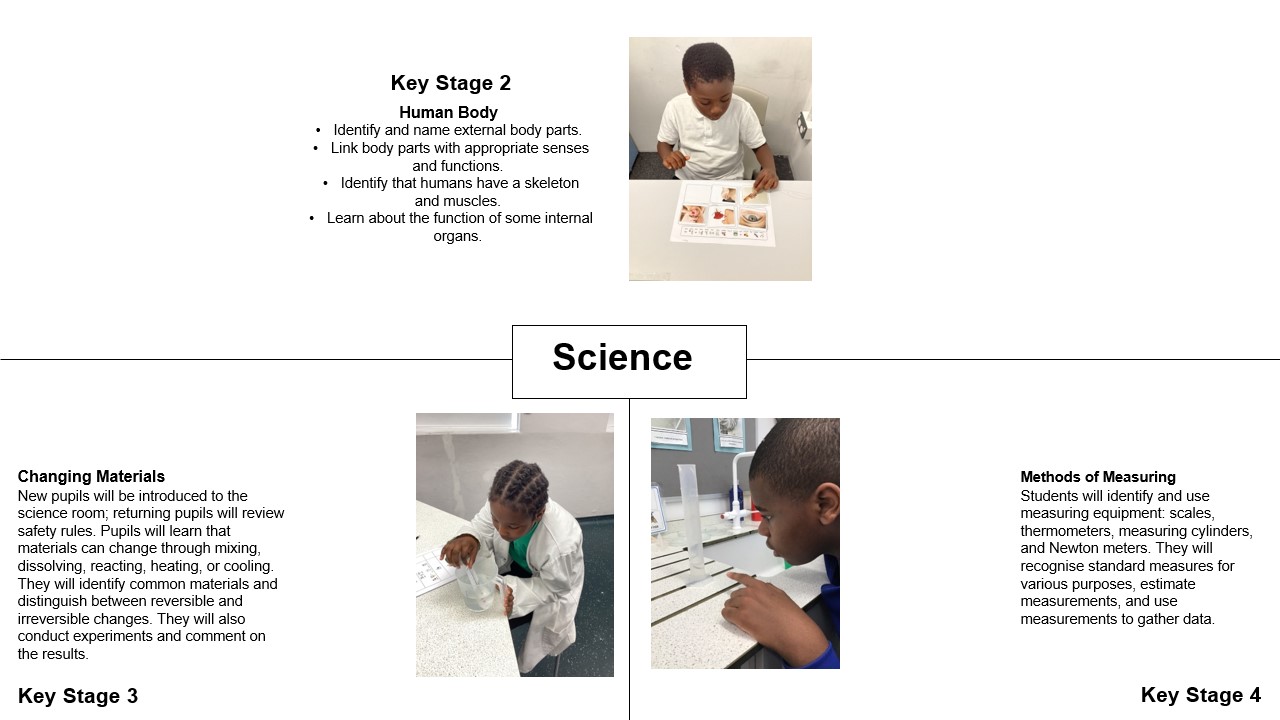 Key Stage 2

Human Body
• Identify and name external body parts.
• Link body parts with appropriate senses and functions.
• Identify that humans have a skeleton and muscles.
• Learn about the function of some internal organs.

Science

Changing Materials
New pupils will be introduced to the science room; returning pupils will review safety rules. Pupils will learn that materials can change through mixing, dissolving, reacting, heating, or cooling. They will identify common materials and distinguish between reversible and irreversible changes. They will also conduct experiments and comment on the results.

Key Stage 3

Methods of Measuring
Students will identify and use measuring equipment: scales, thermometers, measuring cylinders, and Newton meters. They will recognise standard measures for various purposes, estimate measurements, and use measurements to gather data.

Key Stage 4