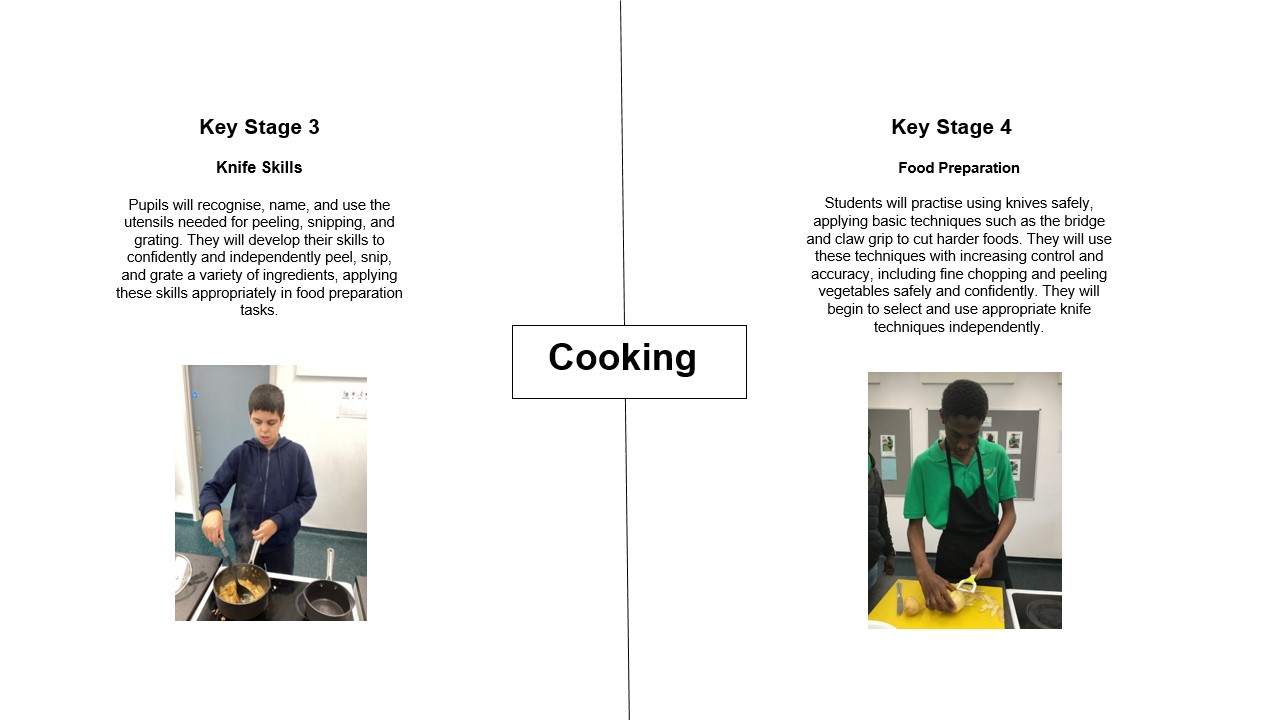 Key Stage 3

Knife Skills

Pupils will recognise, name, and use the utensils needed for peeling, snipping, and grating. They will develop their skills to confidently and independently peel, snip, and grate a variety of ingredients, applying these skills appropriately in food preparation tasks.

Cooking

Key Stage 4

Food Preparation

Students will practise using knives safely, applying basic techniques such as the bridge and claw grip to cut harder foods. They will use these techniques with increasing control and accuracy, including fine chopping and peeling vegetables safely and confidently. They will begin to select and use appropriate knife techniques independently.