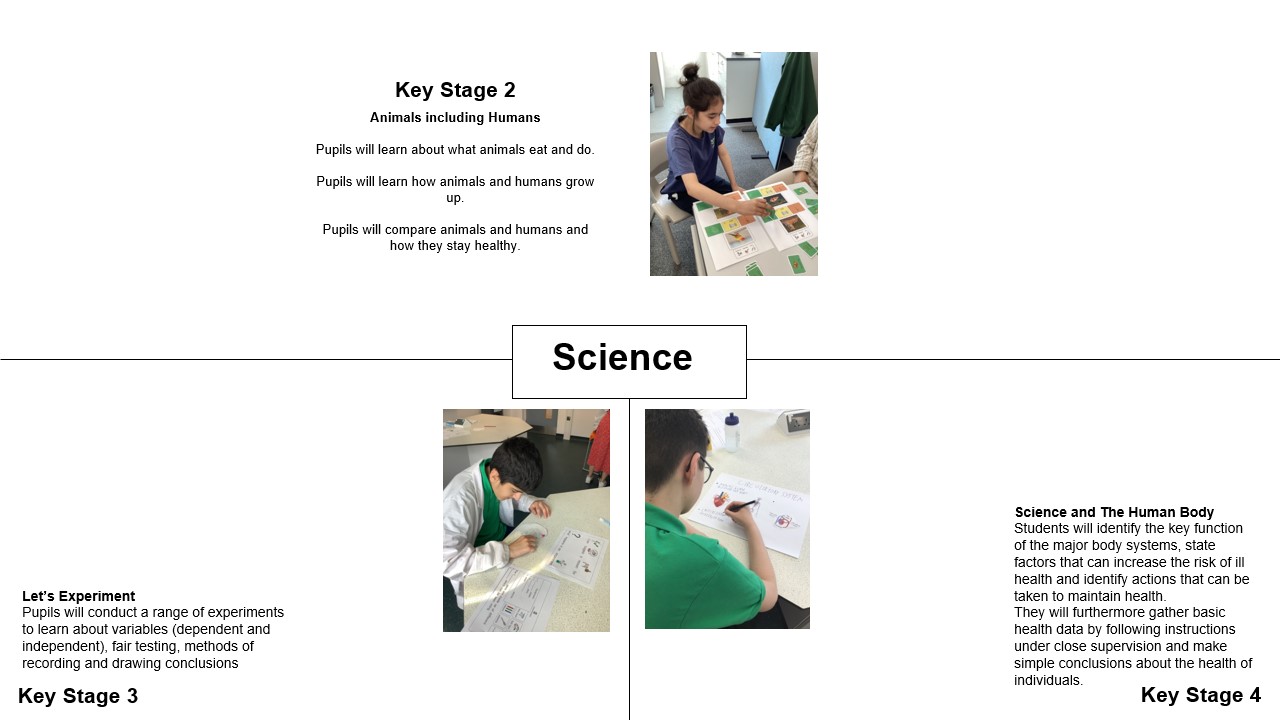 Key Stage 2

Animals including Humans

Pupils will learn about what animals eat and do.

Pupils will learn how animals and humans grow up.

Pupils will compare animals and humans and how they stay healthy.

Science

Let's Experiment
Pupils will conduct a range of experiments to learn about variables (dependent and independent), fair testing, methods of recording and drawing conclusions

Key Stage 3

Science and The Human Body
Students will identify the key function of the major body systems, state factors that can increase the risk of ill health and identify actions that can be taken to maintain health.
They will furthermore gather basic health data by following instructions under close supervision and make simple conclusions about the health of individuals.

Key Stage 4