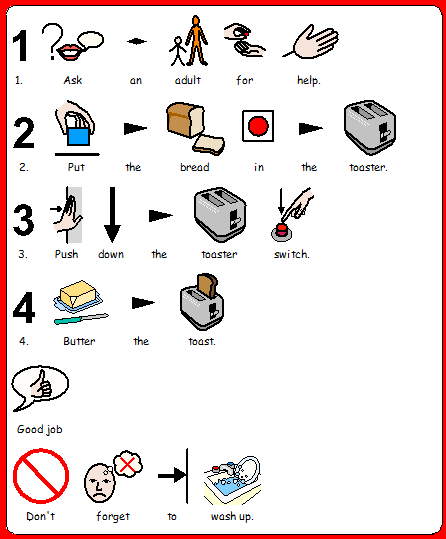 1
1. Ask an adult for help.

2
2. Put the bread in the toaster.

3
3. Push down the toaster switch.

4
4. Butter the toast.

Good job

Don't forget to wash up.